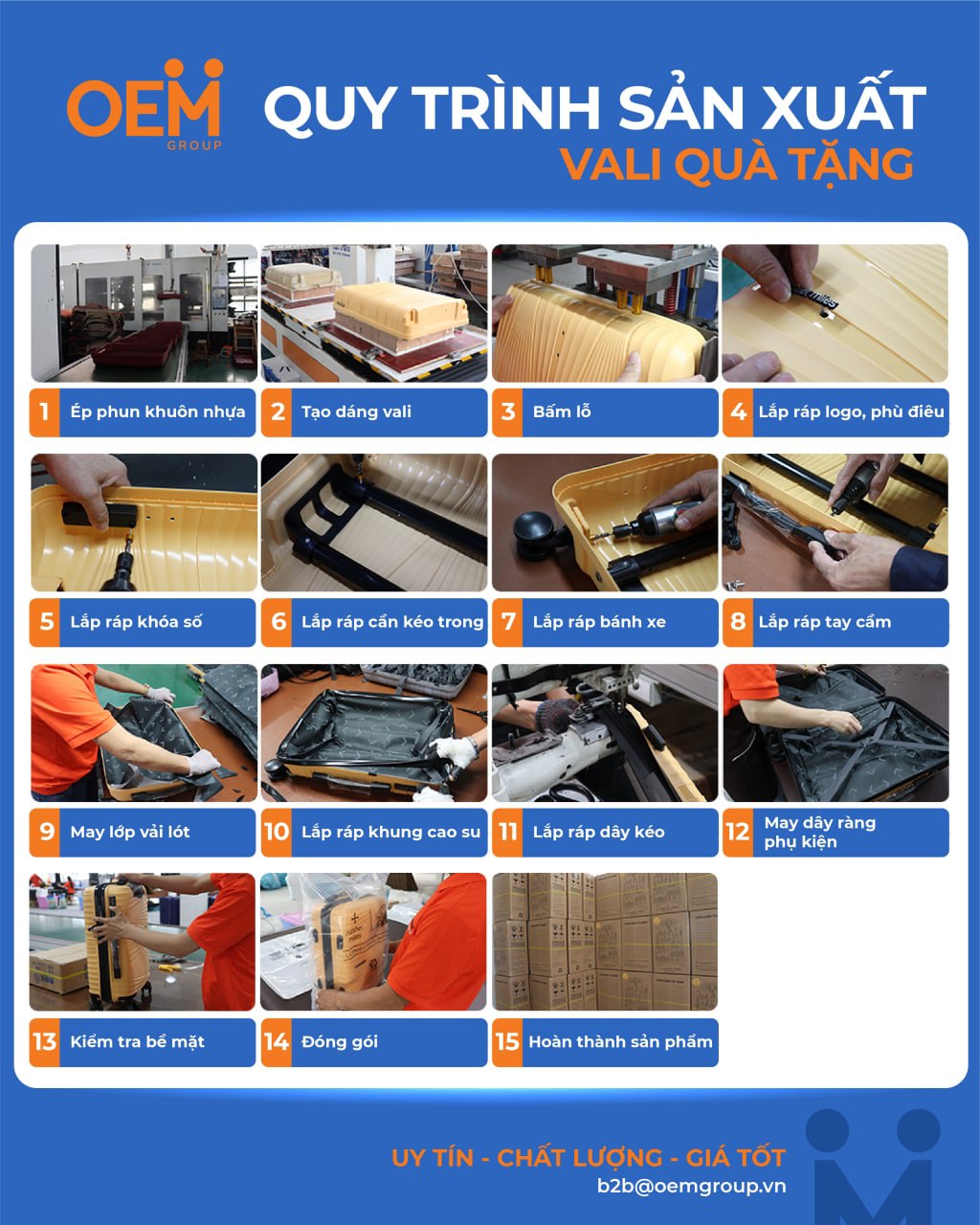 OEM GROUP

QUY TRÌNH SẢN XUẤT
VALI QUÀ TẶNG

1 Ép phun khuôn nhựa
2 Tạo dáng vali
3 Bấm lỗ
4 Lắp ráp logo, phù điêu
5 Lắp ráp khóa số
6 Lắp ráp cần kéo trong
7 Lắp ráp bánh xe
8 Lắp ráp tay cầm
9 May lớp vải lót
10 Lắp ráp khung cao su
11 Lắp ráp dây kéo
12 May dây ràng phụ kiện
13 Kiểm tra bề mặt
14 Đóng gói
15 Hoàn thành sản phẩm

UY TÍN - CHẤT LƯỢNG - GIÁ TỐT
b2b@oemgroup.vn