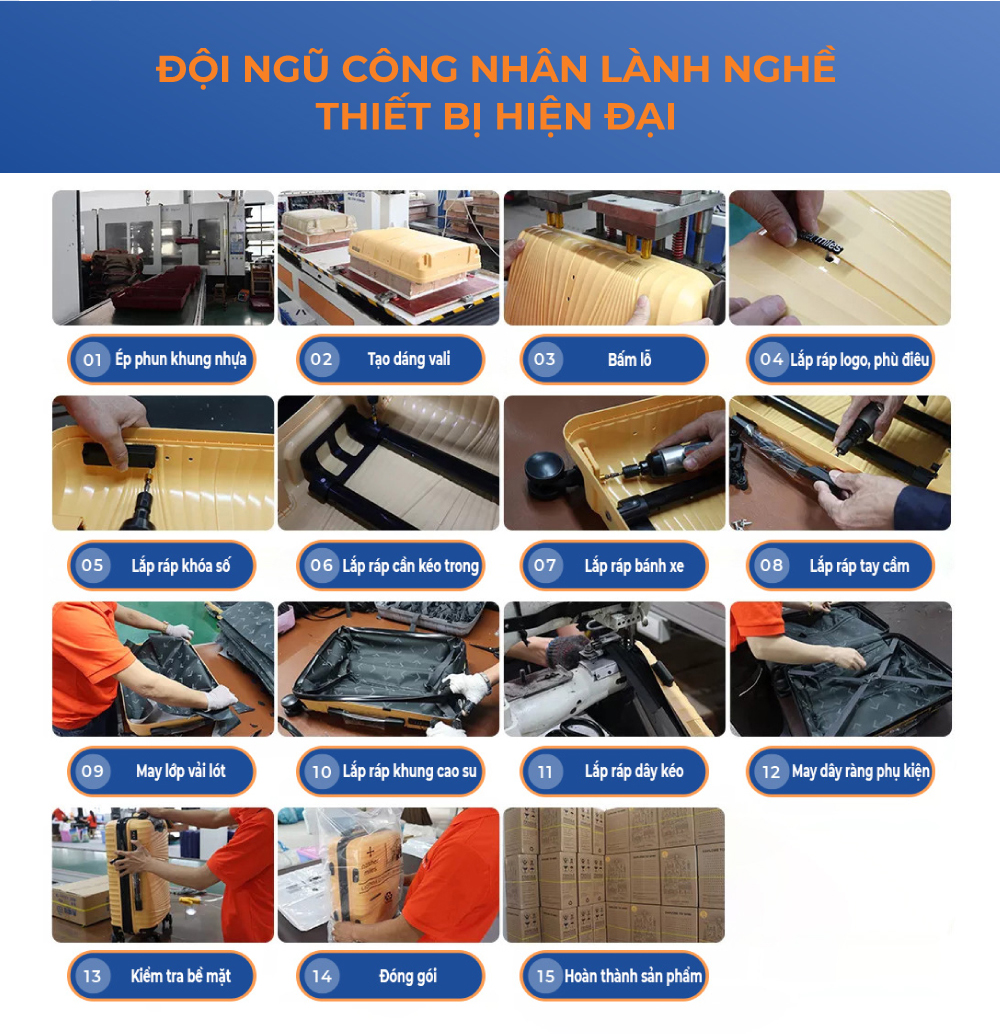 ĐỘI NGŨ CÔNG NHÂN LÀNH NGHỀ
THIẾT BỊ HIỆN ĐẠI

01 Ép phun khung nhựa

02 Tạo dáng vali

03 Bấm lỗ

04 Lắp ráp logo, phù điêu

05 Lắp ráp khóa số

06 Lắp ráp cần kéo trong

07 Lắp ráp bánh xe

08 Lắp ráp tay cầm

09 May lớp vải lót

10 Lắp ráp khung cao su

11 Lắp ráp dây kéo

12 May dây ràng phụ kiện

13 Kiểm tra bề mặt

14 Đóng gói

15 Hoàn thành sản phẩm